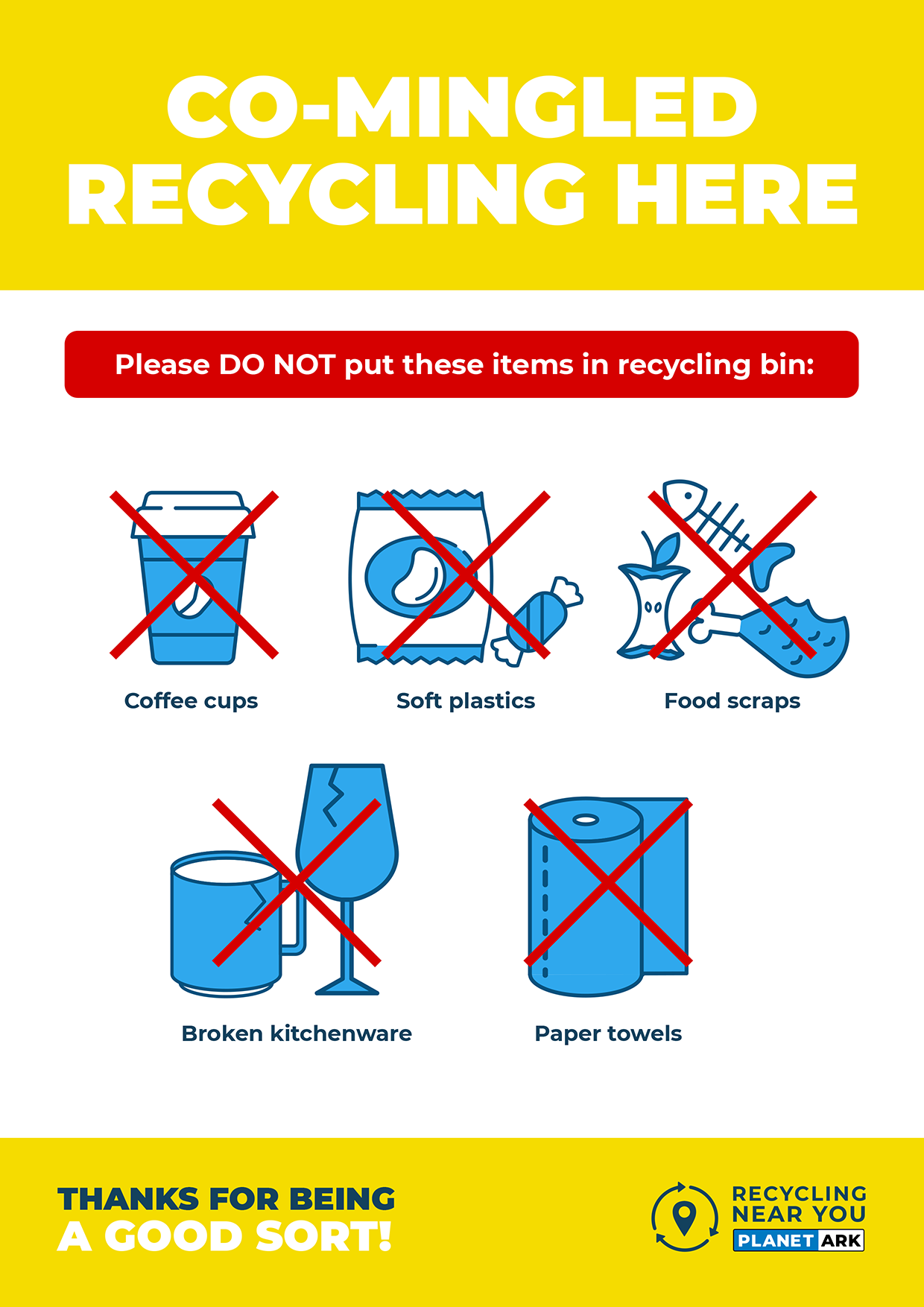 CO-MINGLED RECYCLING HERE

Please DO NOT put these items in recycling bin:

Coffee cups

Soft plastics

Food scraps

Broken kitchenware

Paper towels

THANKS FOR BEING A GOOD SORT!

RECYCLING NEAR YOU
PLANET ARK