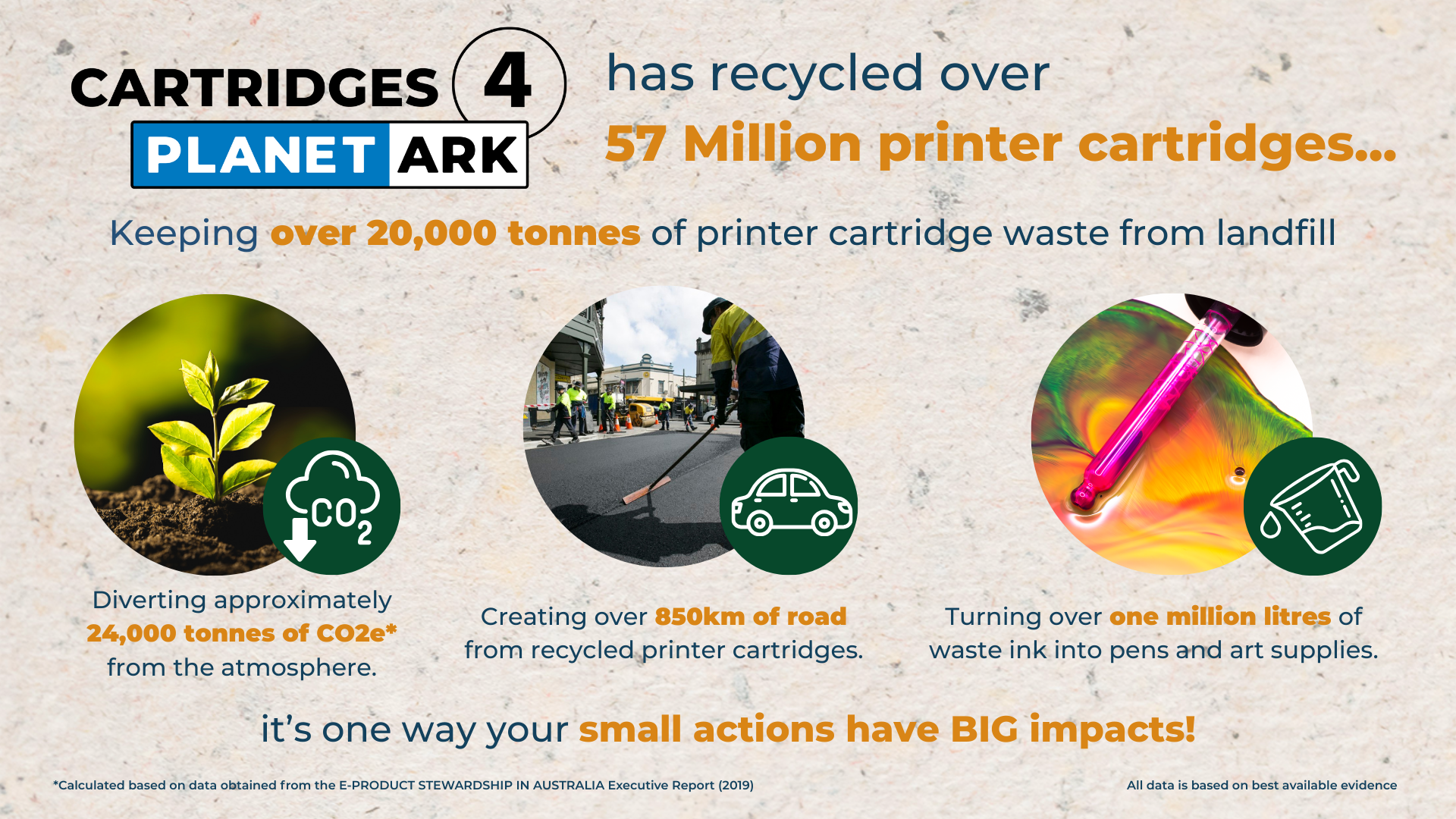 CARTRIDGES 4 PLANET ARK

has recycled over
57 Million printer cartridges...

Keeping over 20,000 tonnes of printer cartridge waste from landfill

$CO_2$

Diverting approximately 24,000 tonnes of CO2e* from the atmosphere.

Creating over 850km of road from recycled printer cartridges.

Turning over one million litres of waste ink into pens and art supplies.

it's one way your small actions have BIG impacts!

*Calculated based on data obtained from the E-PRODUCT STEWARDSHIP IN AUSTRALIA Executive Report (2019)

All data is based on best available evidence